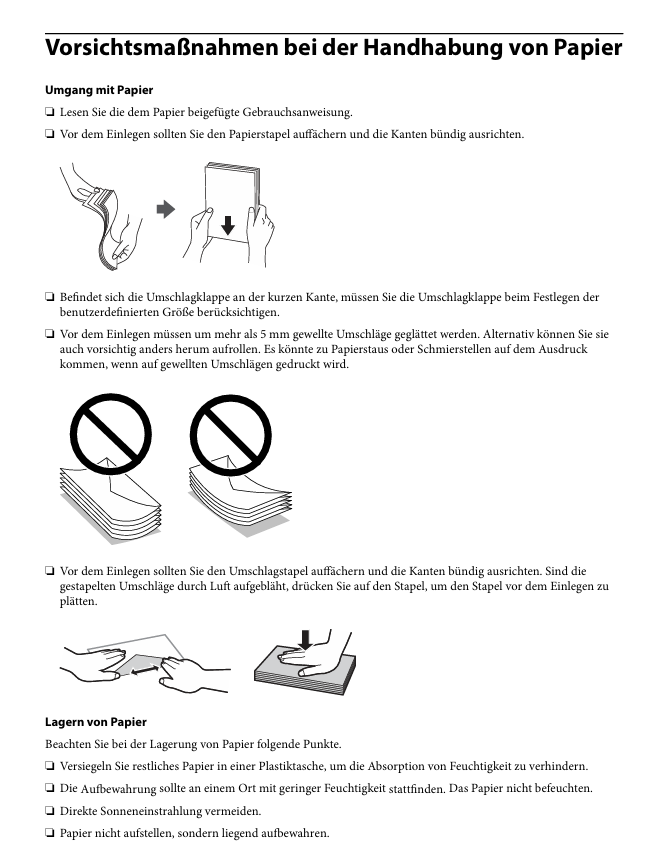 Vorsichtsmaßnahmen bei der Handhabung von Papier

Umgang mit Papier

❏ Lesen Sie die dem Papier beigefügte Gebrauchsanweisung.

❏ Vor dem Einlegen sollten Sie den Papierstapel auffächern und die Kanten bündig ausrichten.

❏ Befindet sich die Umschlagklappe an der kurzen Kante, müssen Sie die Umschlagklappe beim Festlegen der benutzerdefinierten Größe berücksichtigen.

❏ Vor dem Einlegen müssen um mehr als 5 mm gewellte Umschläge geglättet werden. Alternativ können Sie sie auch vorsichtig anders herum aufrollen. Es könnte zu Papierstaus oder Schmierstellen auf dem Ausdruck kommen, wenn auf gewellten Umschlägen gedruckt wird.

❏ Vor dem Einlegen sollten Sie den Umschlagstapel auffächern und die Kanten bündig ausrichten. Sind die gestapelten Umschläge durch Luft aufgebläht, drücken Sie auf den Stapel, um den Stapel vor dem Einlegen zu plätten.

Lagern von Papier

Beachten Sie bei der Lagerung von Papier folgende Punkte.

❏ Versiegeln Sie restliches Papier in einer Plastiktasche, um die Absorption von Feuchtigkeit zu verhindern.

❏ Die Aufbewahrung sollte an einem Ort mit geringer Feuchtigkeit stattfinden. Das Papier nicht befeuchten.

❏ Direkte Sonneneinstrahlung vermeiden.

❏ Papier nicht aufstellen, sondern liegend aufbewahren.